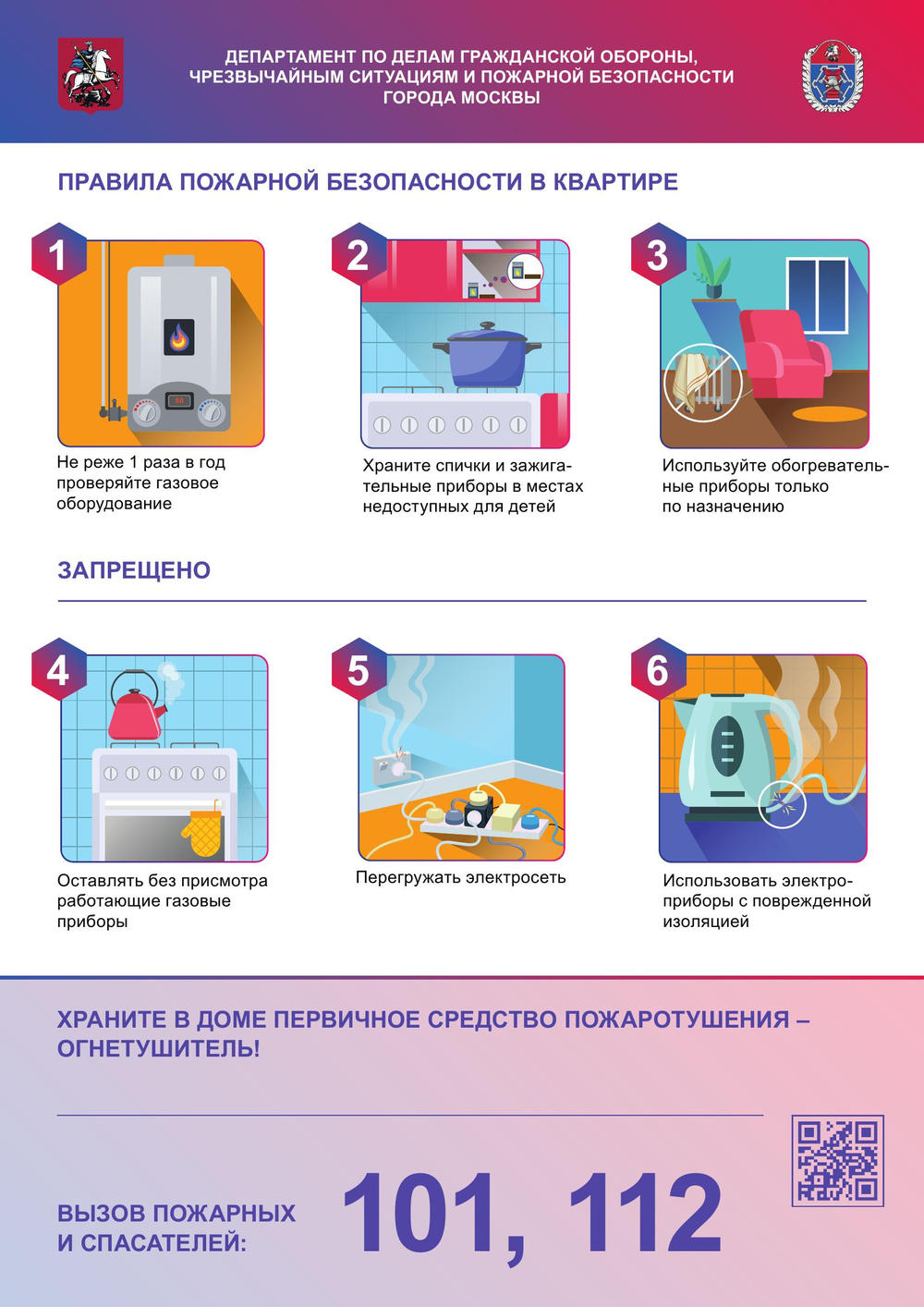 ДЕПАРТАМЕНТ ПО ДЕЛАМ ГРАЖДАНСКОЙ ОБОРОНЫ, ЧРЕЗВЫЧАЙНЫМ СИТУАЦИЯМ И ПОЖАРНОЙ БЕЗОПАСНОСТИ ГОРОДА МОСКВЫ

ПРАВИЛА ПОЖАРНОЙ БЕЗОПАСНОСТИ В КВАРТИРЕ

1

Не реже 1 раза в год проверяйте газовое оборудование

2

Храните спички и зажигательные приборы в местах недоступных для детей

3

Используйте обогревательные приборы только по назначению

ЗАПРЕЩЕНО

4

Оставлять без присмотра работающие газовые приборы

5

Перегружать электросеть

6

Использовать электроприборы с поврежденной изоляцией

ХРАНИТЕ В ДОМЕ ПЕРВИЧНОЕ СРЕДСТВО ПОЖАРОТУШЕНИЯ – ОГНЕТУШИТЕЛЬ!

ВЫЗОВ ПОЖАРНЫХ И СПАСАТЕЛЕЙ:

101, 112